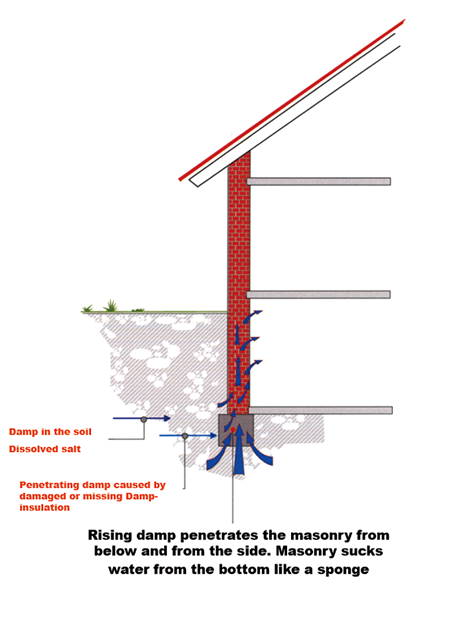 Damp in the soil
Dissolved salt

Penetrating damp caused by damaged or missing Damp-insulation

Rising damp penetrates the masonry from below and from the side. Masonry sucks water from the bottom like a sponge